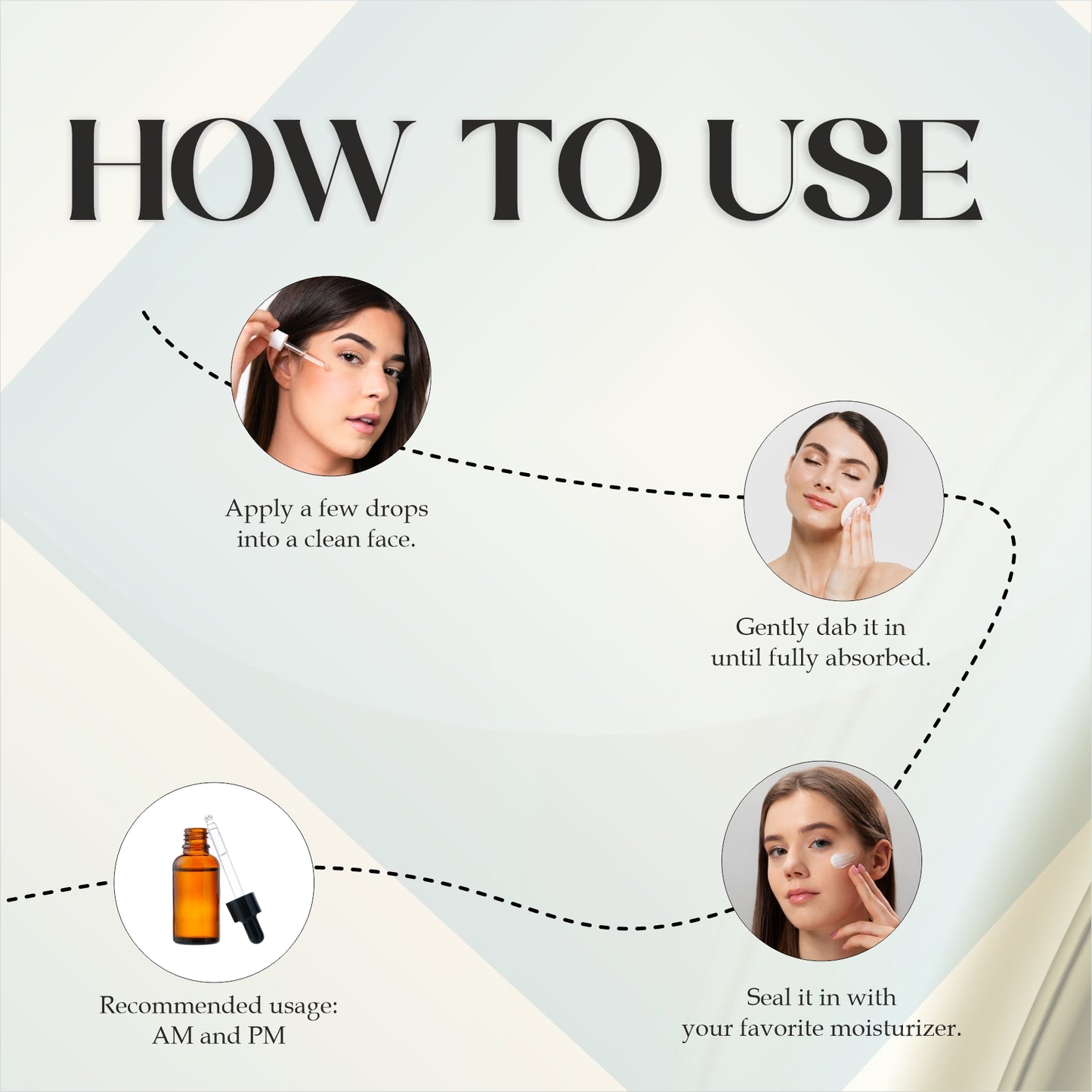 HOW TO USE

Apply a few drops into a clean face.

Gently dab it in until fully absorbed.

Seal it in with your favorite moisturizer.

Recommended usage: AM and PM