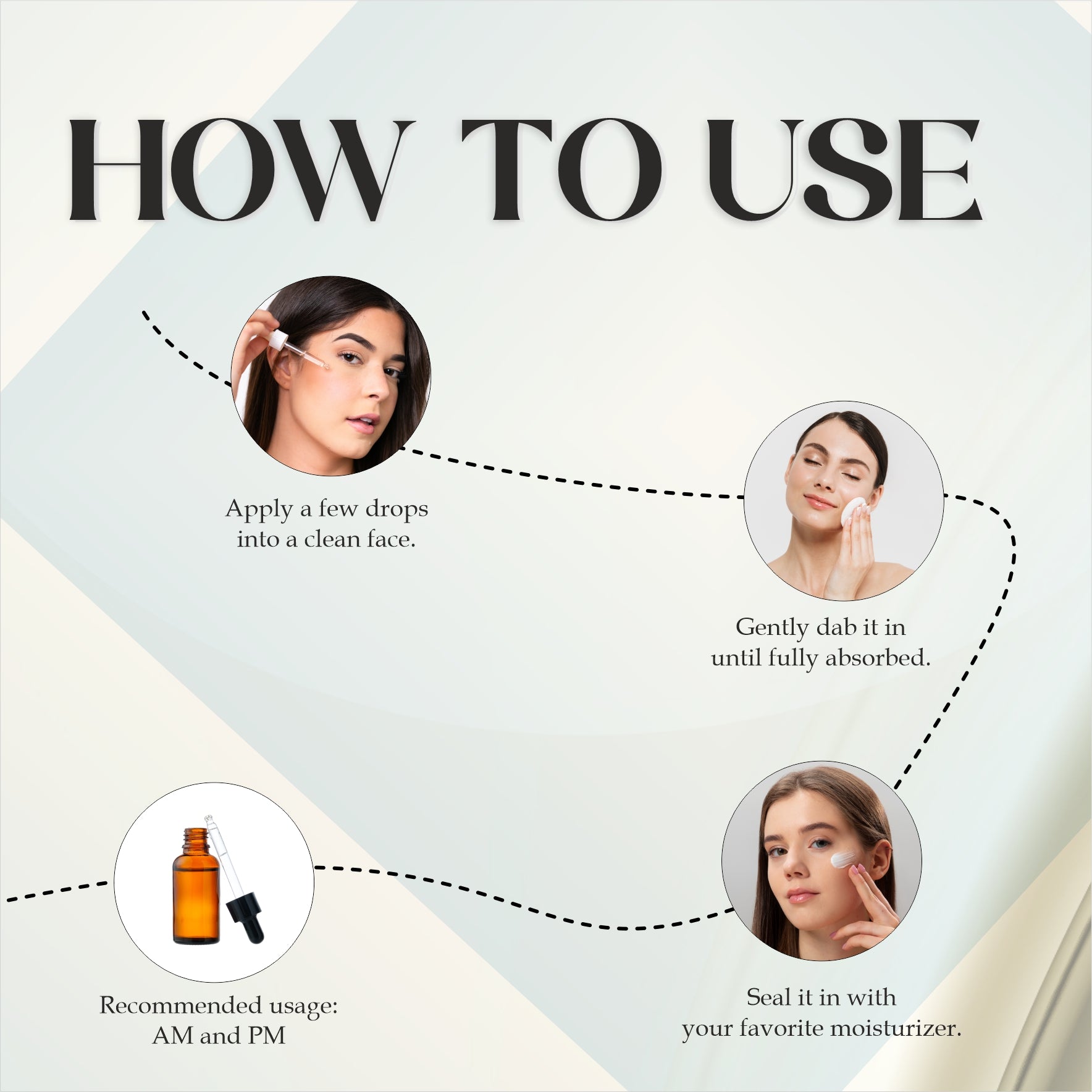 HOW TO USE

Apply a few drops into a clean face.

Gently dab it in until fully absorbed.

Seal it in with your favorite moisturizer.

Recommended usage: AM and PM